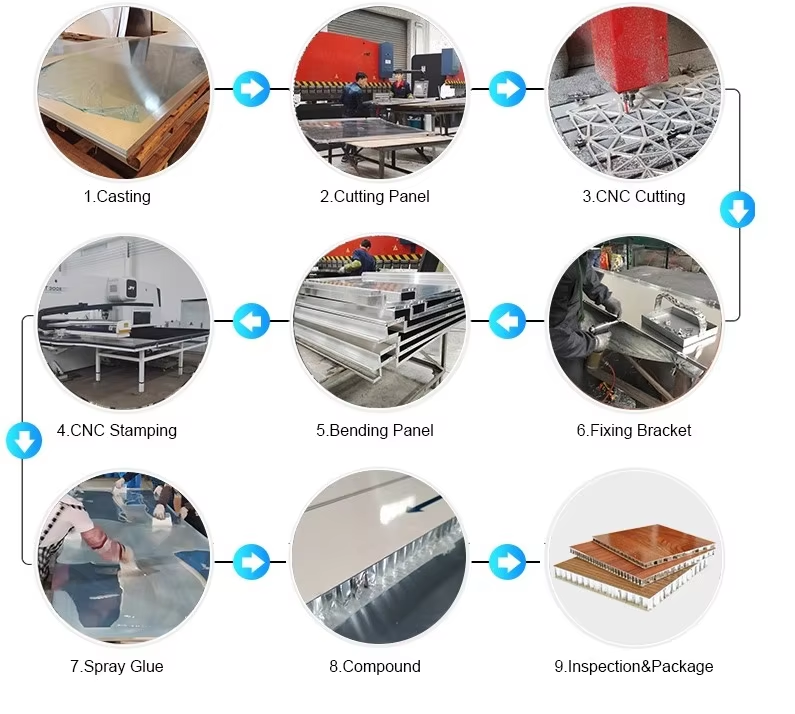 1.Casting

2.Cutting Panel

3.CNC Cutting

4.CNC Stamping

5.Bending Panel

6.Fixing Bracket

7.Spray Glue

8.Compound

9.Inspection&Package