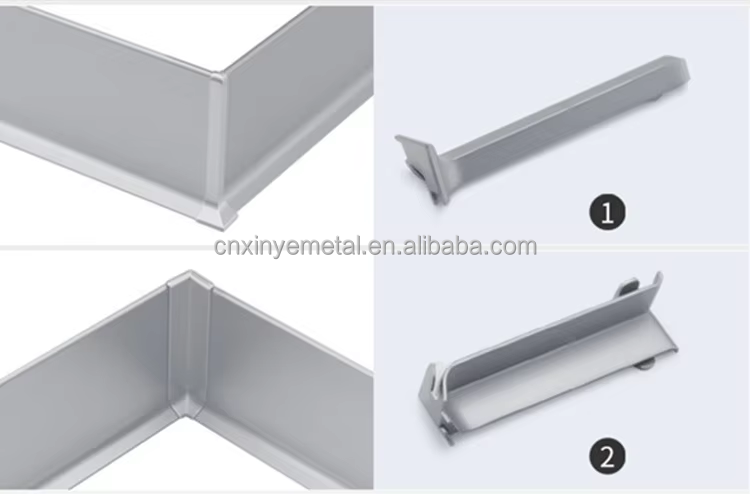 1

cnxinyemetal.en.alibaba.com

2